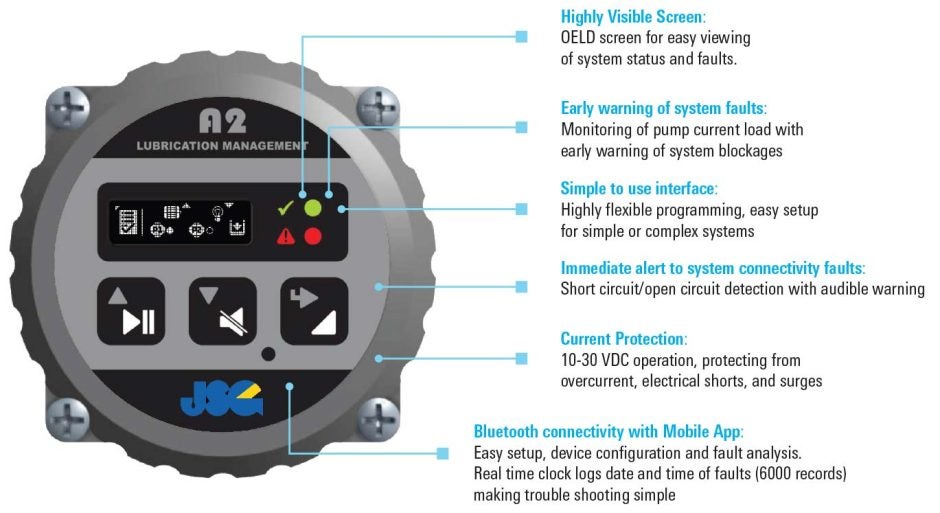 A2
LUBRICATION MANAGEMENT

JSG

Highly Visible Screen:
OELD screen for easy viewing of system status and faults.

Early warning of system faults:
Monitoring of pump current load with early warning of system blockages

Simple to use interface:
Highly flexible programming, easy setup for simple or complex systems

Immediate alert to system connectivity faults:
Short circuit/open circuit detection with audible warning

Current Protection:
10-30 VDC operation, protecting from overcurrent, electrical shorts, and surges

Bluetooth connectivity with Mobile App:
Easy setup, device configuration and fault analysis.
Real time clock logs date and time of faults (6000 records) making trouble shooting simple